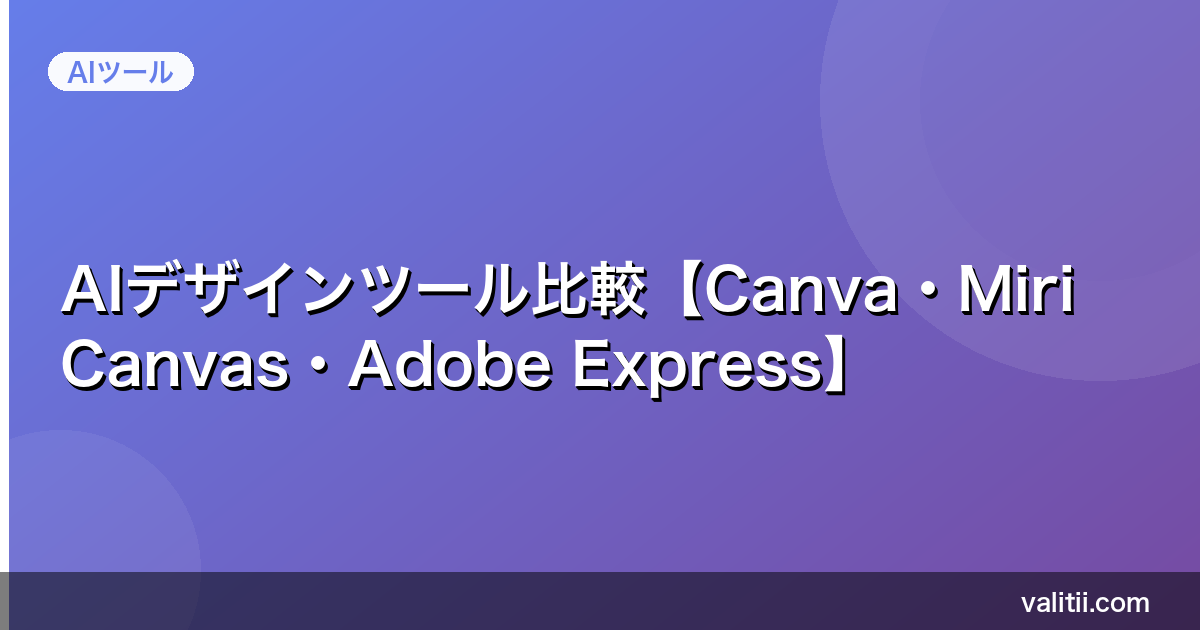 AIツール

AIデザインツール比較【Canva・Miri Canvas・Adobe Express】

valitii.com